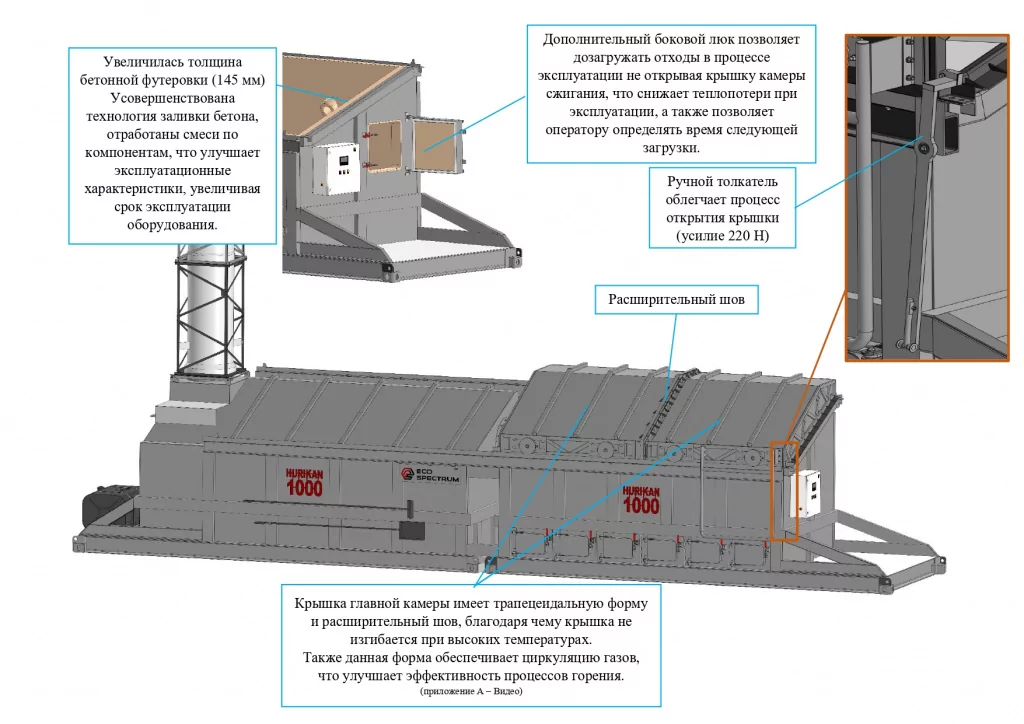 Увеличилась толщина бетонной футеровки (145 мм) Усовершенствована технология заливки бетона, отработаны смеси по компонентам, что улучшает эксплуатационные характеристики, увеличивая срок эксплуатации оборудования.

Дополнительный боковой люк позволяет дозагружать отходы в процессе эксплуатации не открывая крышку камеры сжигания, что снижает теплопотери при эксплуатации, а также позволяет оператору определять время следующей загрузки.

Ручной толкатель облегчает процесс открытия крышки (усилие 220 Н)

Расширительный шов

HURIKAN 1000

ECO SPECTRUM

HURIKAN 1000

Крышка главной камеры имеет трапецеидальную форму и расширительный шов, благодаря чему крышка не изгибается при высоких температурах.
Также данная форма обеспечивает циркуляцию газов, что улучшает эффективность процессов горения.
(приложение А – Видео)